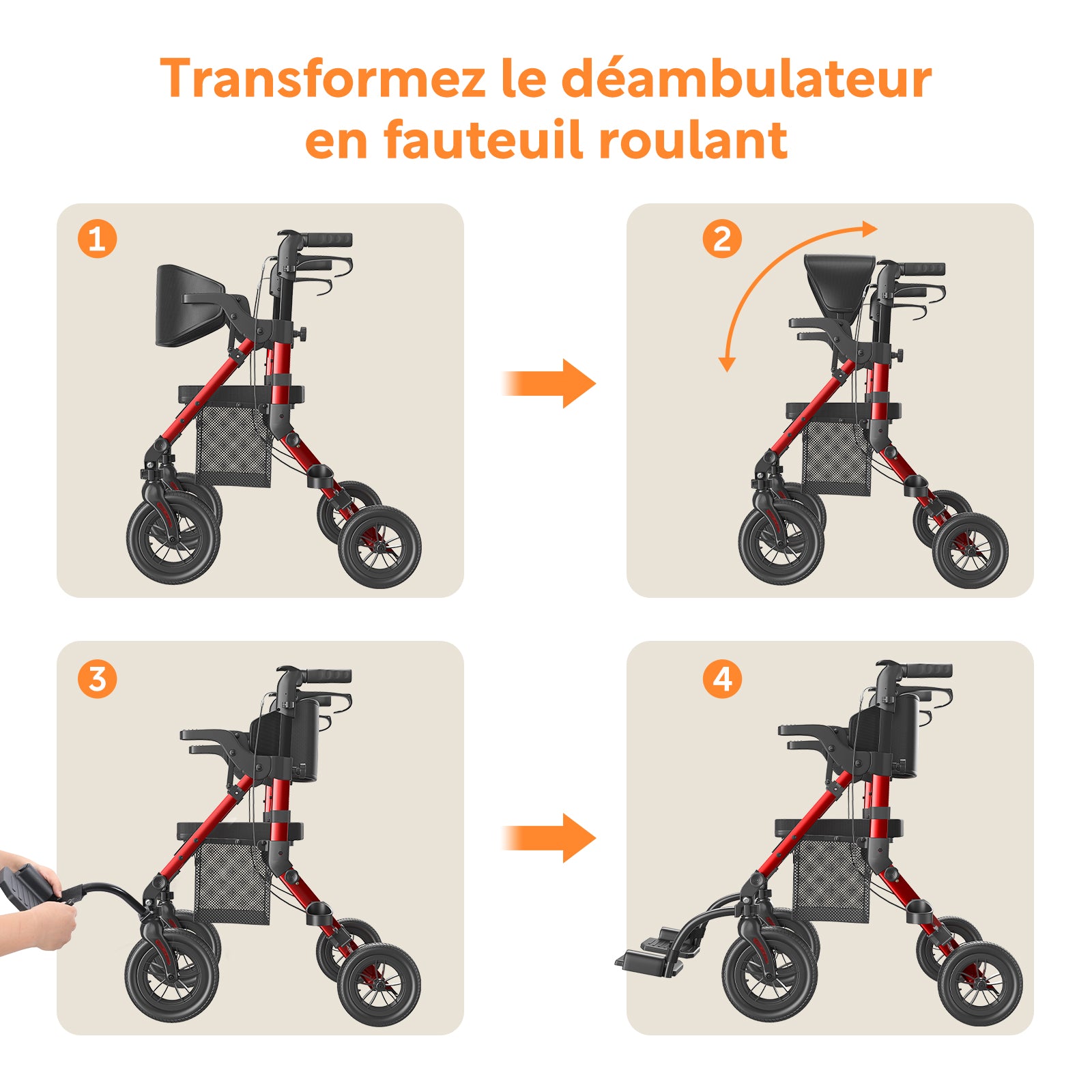 Transformez le déambulateur en fauteuil roulant

1

2

3

4